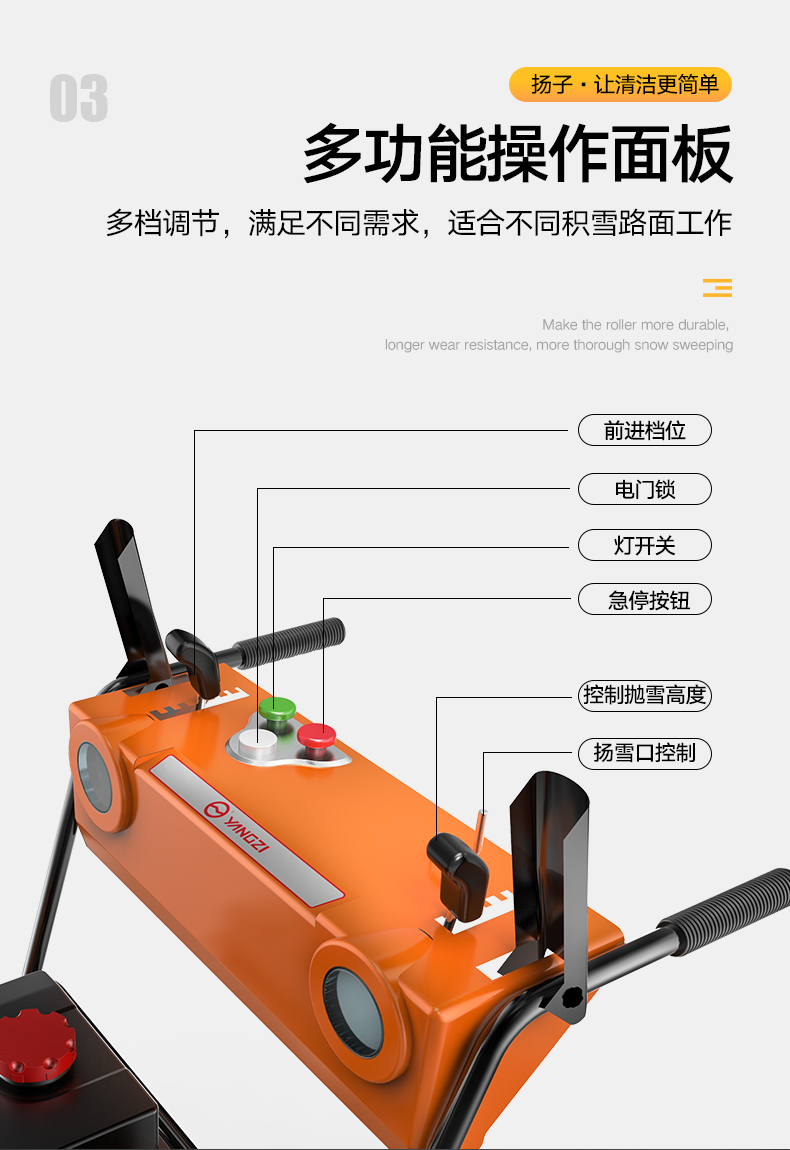 03

扬子 · 让清洁更简单

多功能操作面板

多档调节，满足不同需求，适合不同积雪路面工作

Make the roller more durable, longer wear resistance, more thorough snow sweeping

前进档位

电门锁

灯开关

急停按钮

控制抛雪高度

扬雪口控制

YANGZI