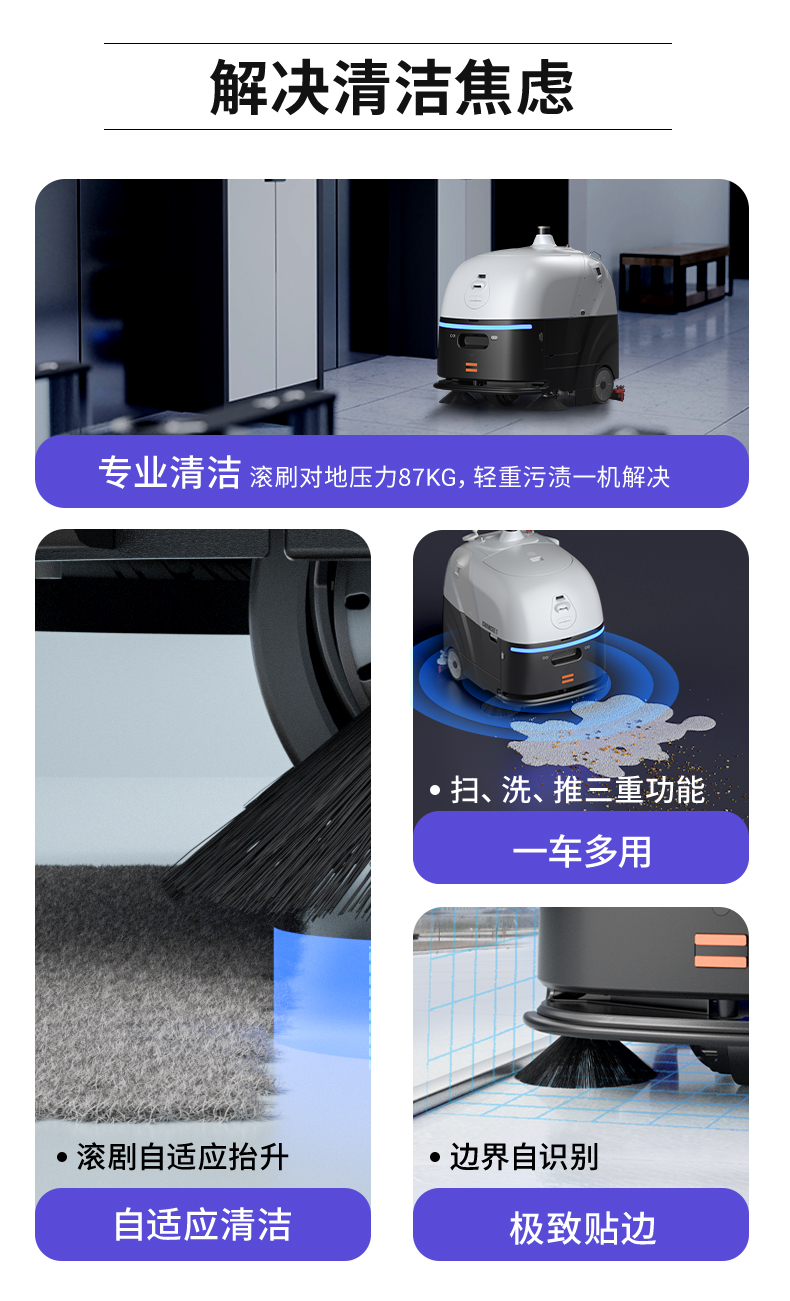 解决清洁焦虑

专业清洁 滚刷对地压力87KG，轻重污渍一机解决

• 滚刷自适应抬升

自适应清洁

• 扫、洗、推三重功能

一车多用

• 边界自识别

极致贴边